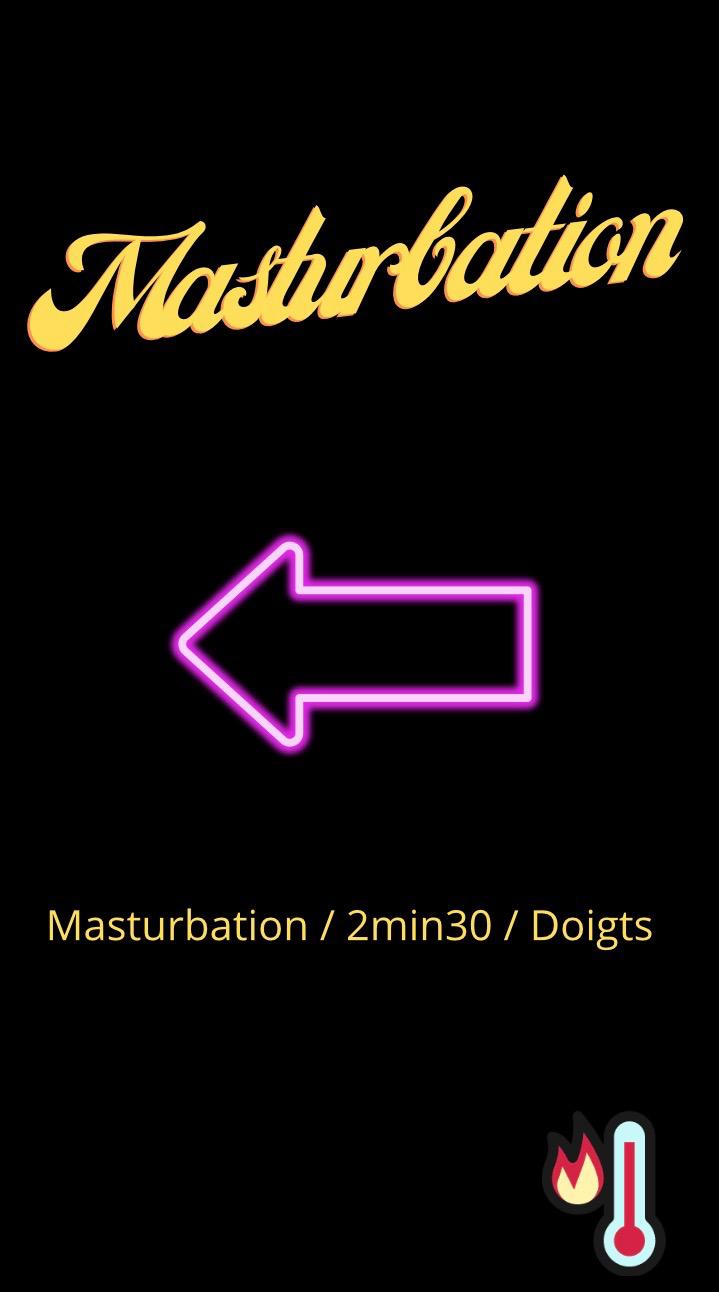 Masturbation

Masturbation / 2min30 / Doigts